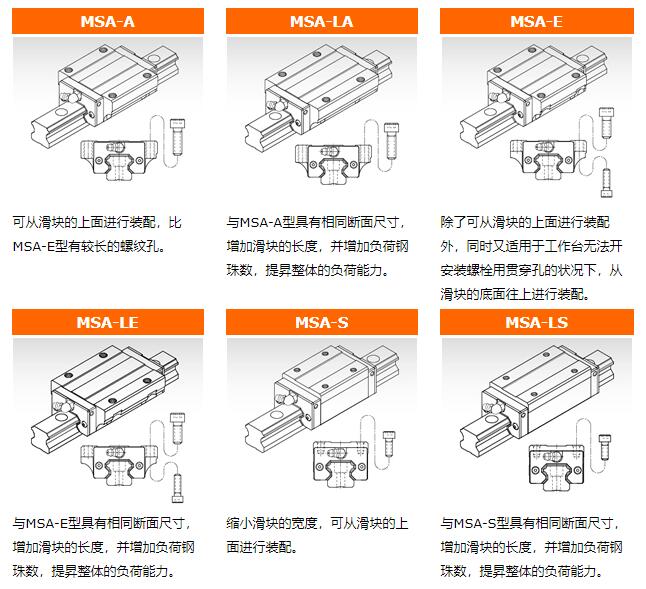 MSA-A

可从滑块的上面进行装配，比MSA-E型有较长的螺纹孔。

MSA-LA

与MSA-A型具有相同断面尺寸，增加滑块的长度，并增加负荷钢珠数，提昇整体的负荷能力。

MSA-E

除了可从滑块的上面进行装配外，同时又适用于工作台无法开安装螺栓用贯穿孔的状况下，从滑块的底面往上进行装配。

MSA-LE

与MSA-E型具有相同断面尺寸，增加滑块的长度，并增加负荷钢珠数，提昇整体的负荷能力。

MSA-S

缩小滑块的宽度，可从滑块的上面进行装配。

MSA-LS

与MSA-S型具有相同断面尺寸，增加滑块的长度，并增加负荷钢珠数，提昇整体的负荷能力。