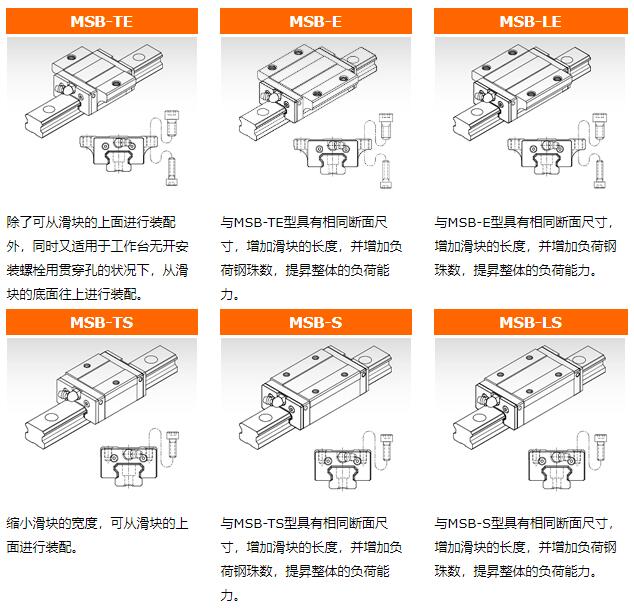 MSB-TE

除了可从滑块的上面进行装配外，同时又适用于工作台无开安装螺栓用贯穿孔的状况下，从滑块的底面往上进行装配。

MSB-E

与MSB-TE型具有相同断面尺寸，增加滑块的长度，并增加负荷钢珠数，提昇整体的负荷能力。

MSB-LE

与MSB-E型具有相同断面尺寸，增加滑块的长度，并增加负荷钢珠数，提昇整体的负荷能力。

MSB-TS

缩小滑块的宽度，可从滑块的上面进行装配。

MSB-S

与MSB-TS型具有相同断面尺寸，增加滑块的长度，并增加负荷钢珠数，提昇整体的负荷能力。

MSB-LS

与MSB-S型具有相同断面尺寸，增加滑块的长度，并增加负荷钢珠数，提昇整体的负荷能力。