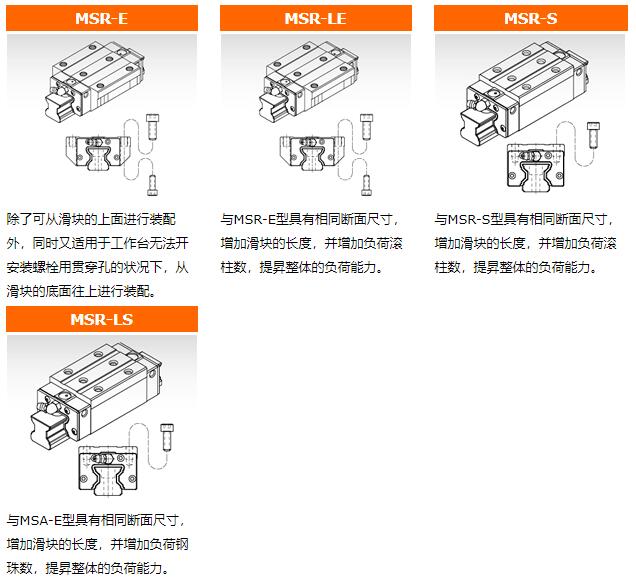 MSR-E

除了可从滑块的上面进行装配外，同时又适用于工作台无法开安装螺栓用贯穿孔的状况下，从滑块的底面往上进行装配。

MSR-LE

与MSR-E型具有相同断面尺寸，增加滑块的长度，并增加负荷滚柱数，提昇整体的负荷能力。

MSR-S

与MSR-S型具有相同断面尺寸，增加滑块的长度，并增加负荷滚柱数，提昇整体的负荷能力。

MSR-LS

与MSA-E型具有相同断面尺寸，增加滑块的长度，并增加负荷钢珠数，提昇整体的负荷能力。